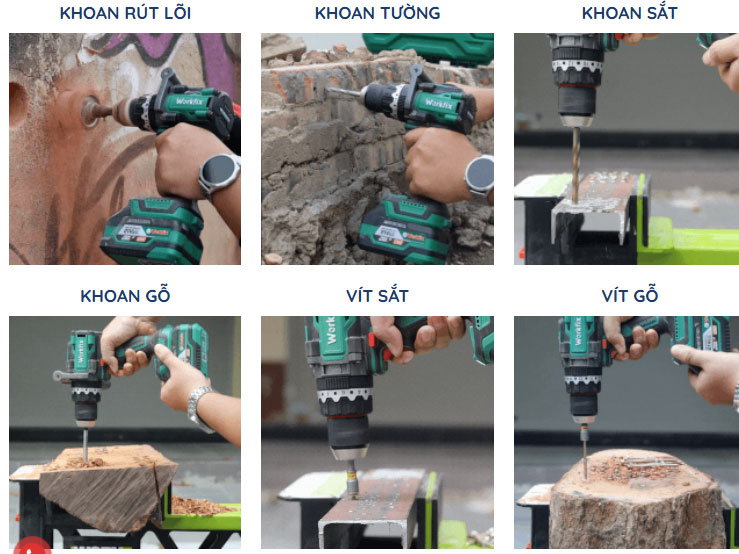 KHOAN RÚT LÕI

Workfix

KHOAN TƯỜNG

Workfix

KHOAN SẮT

KHOAN GỖ

Workfix

VÍT SẮT

Workfix

VÍT GỖ

Workfix